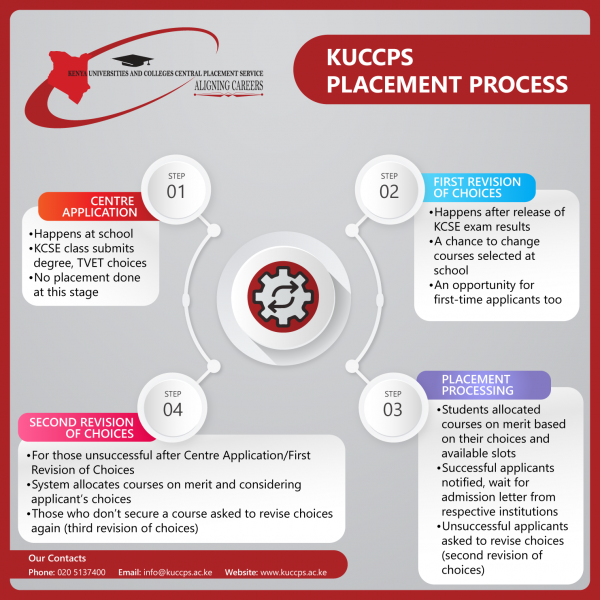 KENYA UNIVERSITIES AND COLLEGES CENTRAL PLACEMENT SERVICE
ALIGNING CAREERS

KUCCPS
PLACEMENT PROCESS

STEP
01

CENTRE APPLICATION
•Happens at school
•KCSE class submits degree, TVET choices
•No placement done at this stage

STEP
02

FIRST REVISION OF CHOICES
•Happens after release of KCSE exam results
•A chance to change courses selected at school
•An opportunity for first-time applicants too

STEP
03

PLACEMENT PROCESSING
•Students allocated courses on merit based on their choices and available slots
•Successful applicants notified, wait for admission letter from respective institutions
•Unsuccessful applicants asked to revise choices (second revision of choices)

STEP
04

SECOND REVISION OF CHOICES
•For those unsuccessful after Centre Application/First Revision of Choices
•System allocates courses on merit and considering applicant's choices
•Those who don't secure a course asked to revise choices again (third revision of choices)

Our Contacts
Phone: 020 5137400 Email: info@kuccps.ac.ke Website: www.kuccps.ac.ke